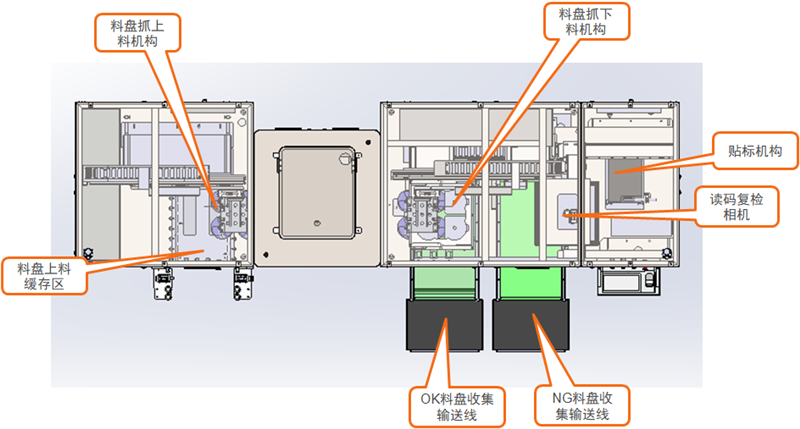 料盘抓上料机构

料盘抓下料机构

贴标机构

读码复检相机

料盘上料缓存区

OK料盘收集输送线

NG料盘收集输送线